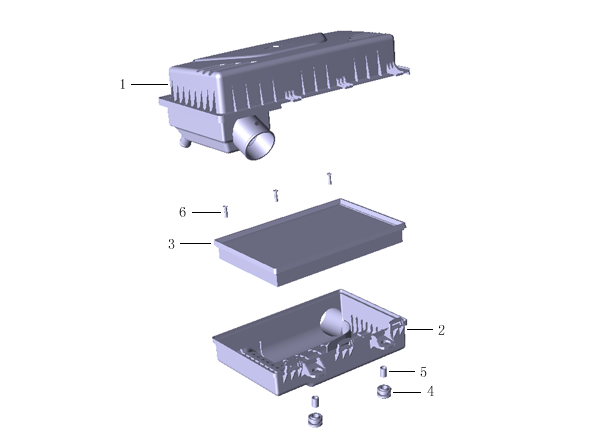 1
6
3
2
5
4